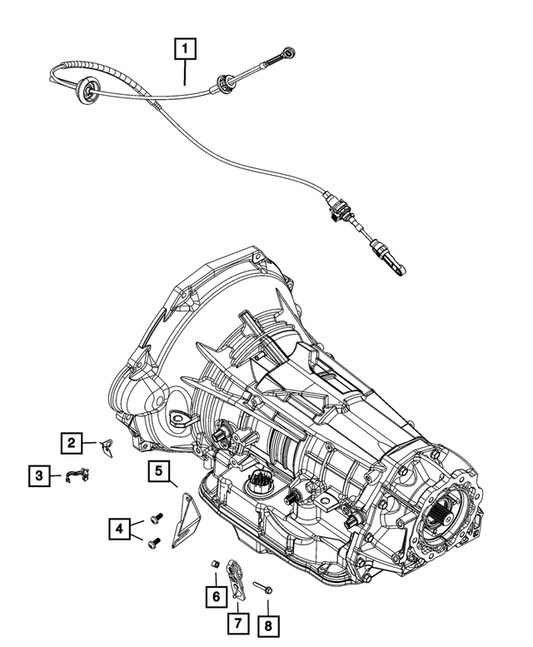 1
2
3
5
4
6
7
8